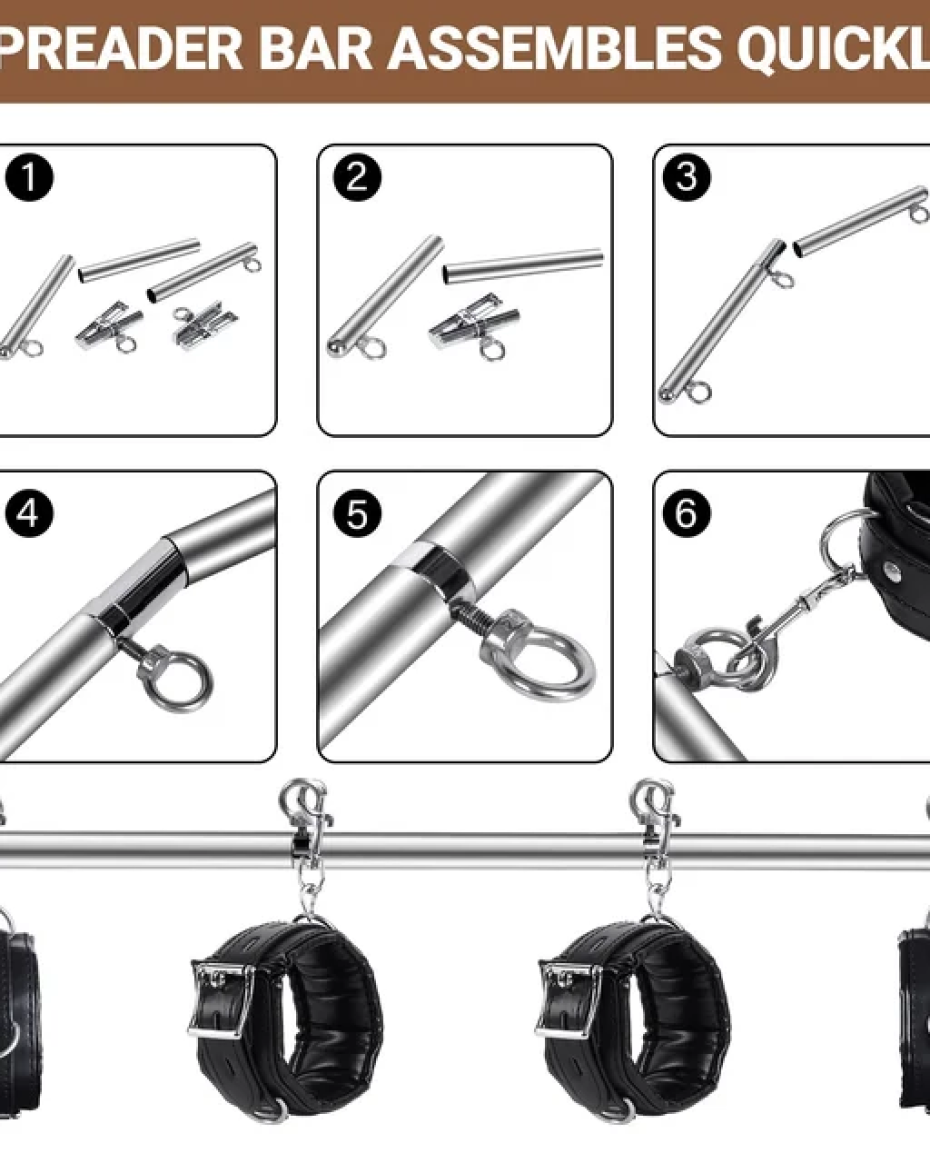 PREADER BAR ASSEMBLES QUICKL

1

2

3

4

5

6